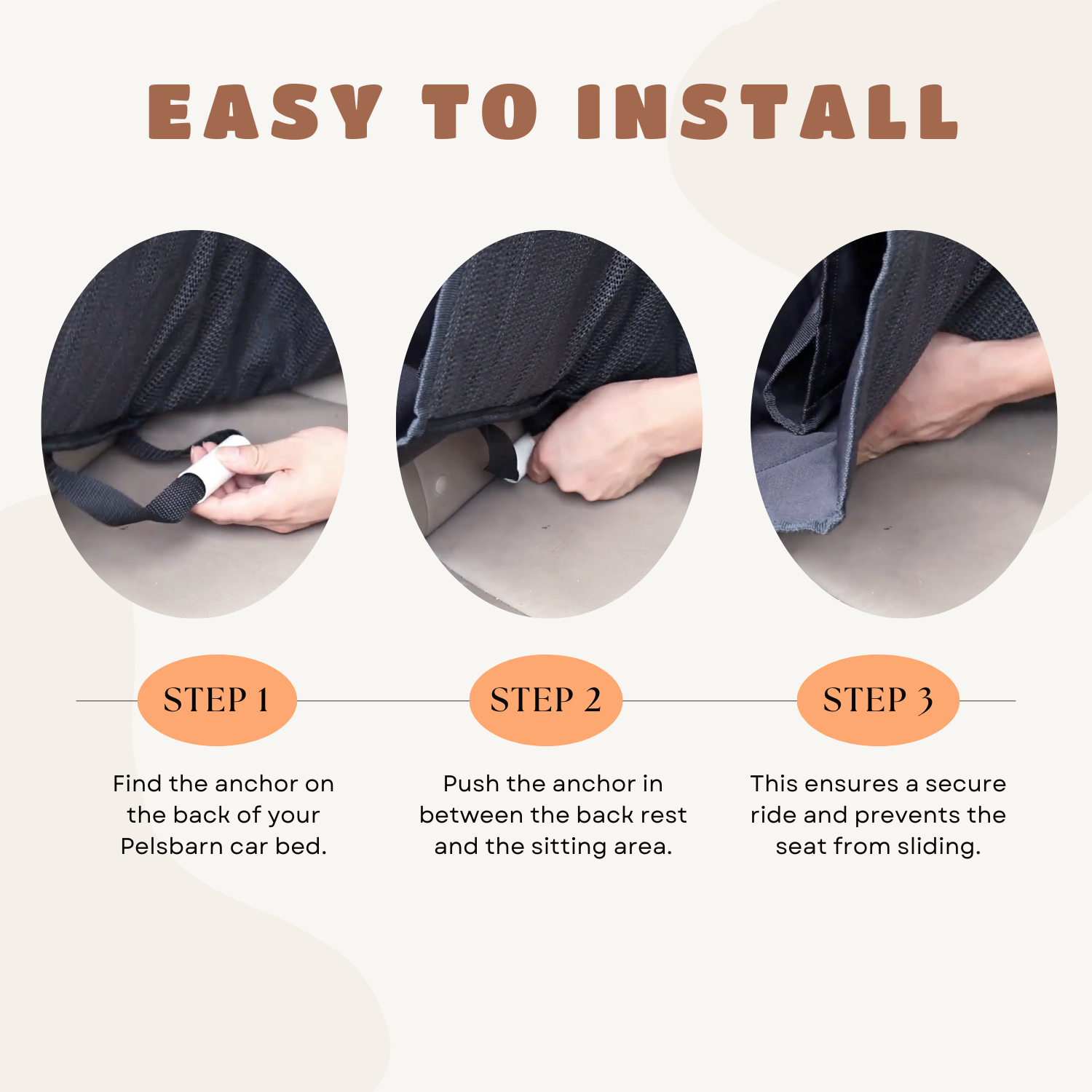 EASY TO INSTALL

STEP 1

Find the anchor on the back of your Pelsbarn car bed.

STEP 2

Push the anchor in between the back rest and the sitting area.

STEP 3

This ensures a secure ride and prevents the seat from sliding.