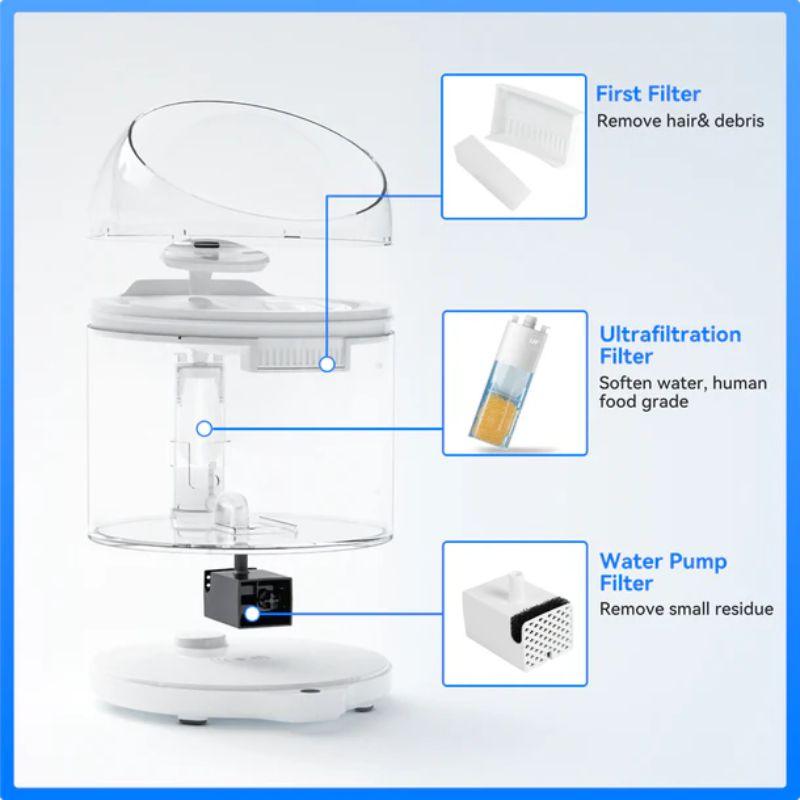 First Filter
Remove hair& debris

Ultrafiltration Filter
Soften water, human food grade

Water Pump Filter
Remove small residue