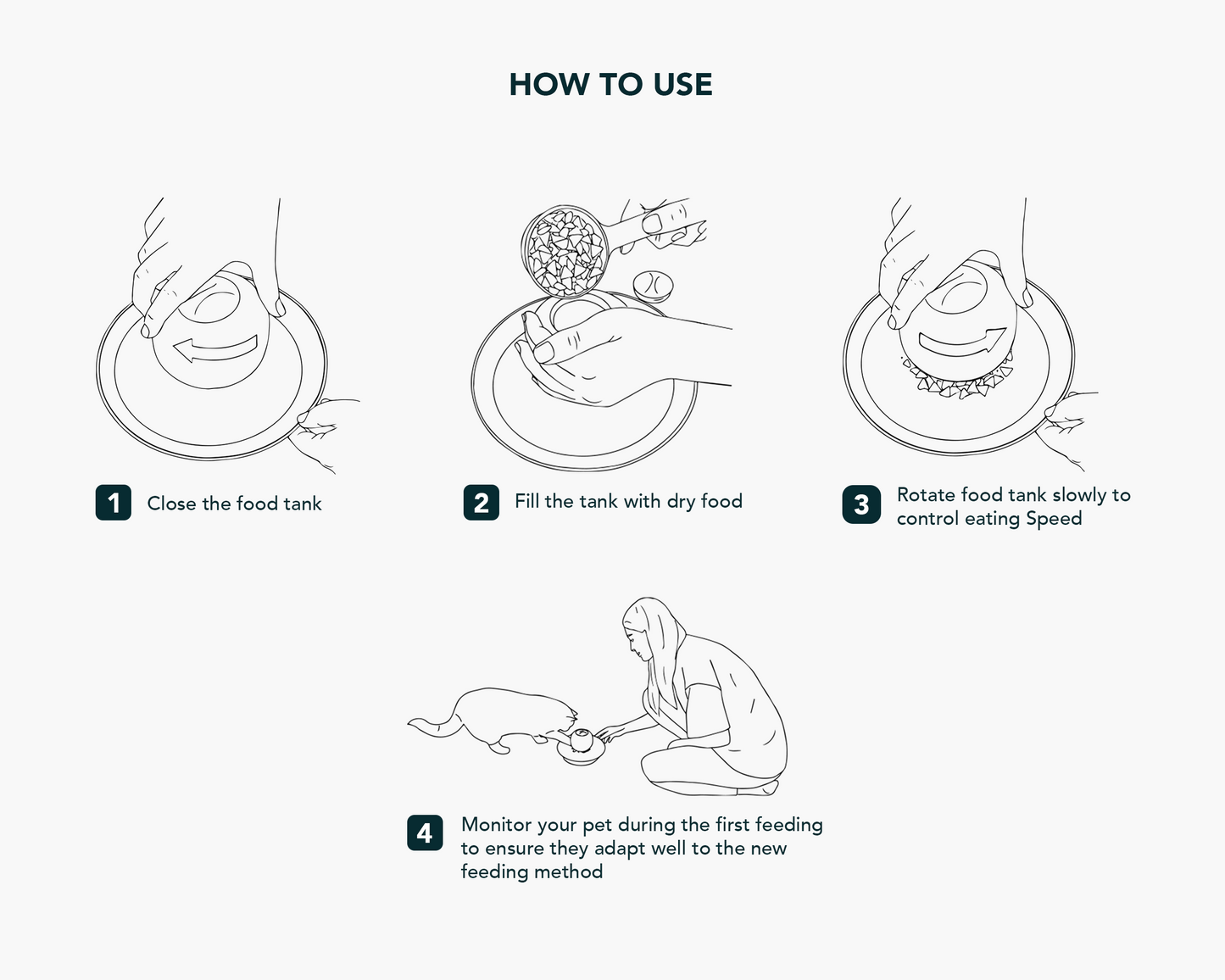 HOW TO USE

1 Close the food tank

2 Fill the tank with dry food

3 Rotate food tank slowly to control eating Speed

4 Monitor your pet during the first feeding to ensure they adapt well to the new feeding method