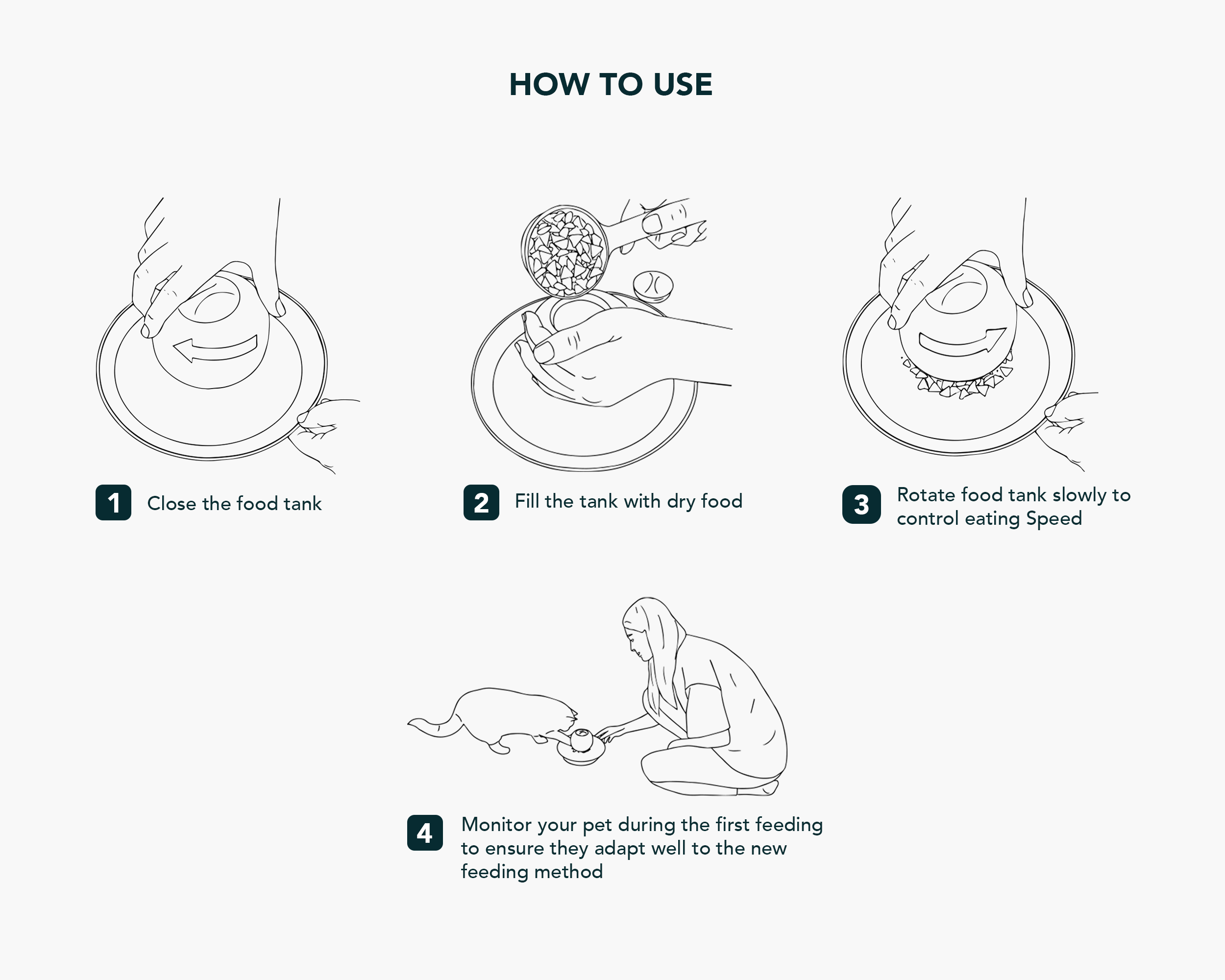 HOW TO USE

1 Close the food tank

2 Fill the tank with dry food

3 Rotate food tank slowly to control eating Speed

4 Monitor your pet during the first feeding to ensure they adapt well to the new feeding method